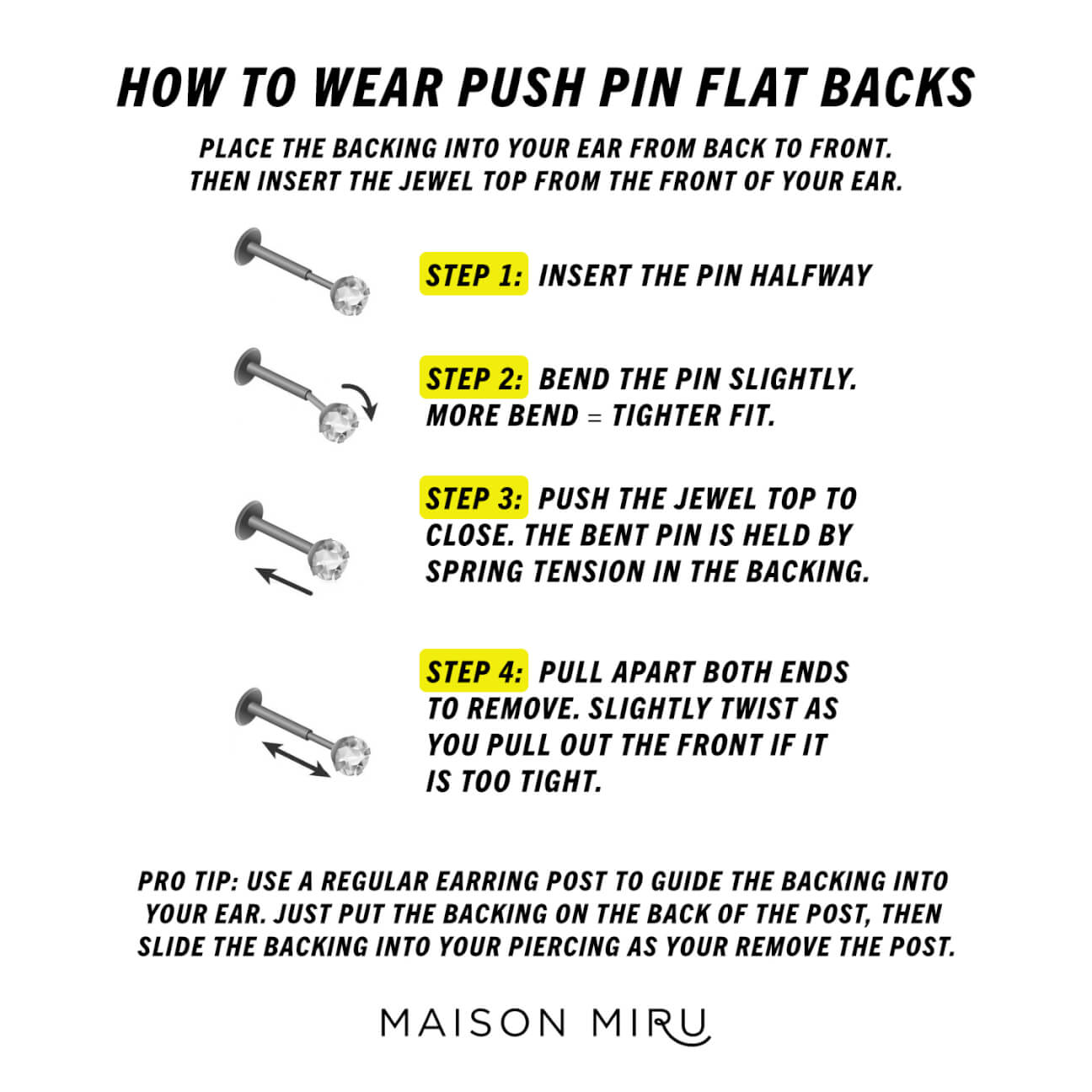 HOW TO WEAR PUSH PIN FLAT BACKS

PLACE THE BACKING INTO YOUR EAR FROM BACK TO FRONT. THEN INSERT THE JEWEL TOP FROM THE FRONT OF YOUR EAR.

STEP 1: INSERT THE PIN HALFWAY

STEP 2: BEND THE PIN SLIGHTLY. MORE BEND = TIGHTER FIT.

STEP 3: PUSH THE JEWEL TOP TO CLOSE. THE BENT PIN IS HELD BY SPRING TENSION IN THE BACKING.

STEP 4: PULL APART BOTH ENDS TO REMOVE. SLIGHTLY TWIST AS YOU PULL OUT THE FRONT IF IT IS TOO TIGHT.

PRO TIP: USE A REGULAR EARRING POST TO GUIDE THE BACKING INTO YOUR EAR. JUST PUT THE BACKING ON THE BACK OF THE POST, THEN SLIDE THE BACKING INTO YOUR PIERCING AS YOUR REMOVE THE POST.

MAISON MIRU