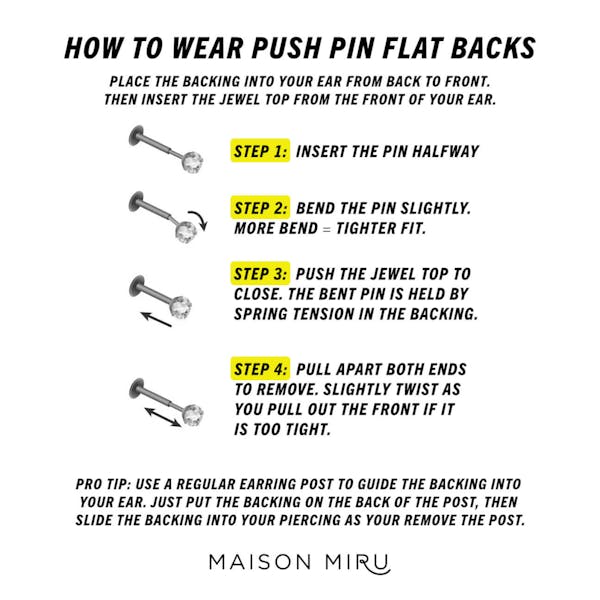 HOW TO WEAR PUSH PIN FLAT BACKS

PLACE THE BACKING INTO YOUR EAR FROM BACK TO FRONT. THEN INSERT THE JEWEL TOP FROM THE FRONT OF YOUR EAR.

STEP 1: INSERT THE PIN HALFWAY

STEP 2: BEND THE PIN SLIGHTLY. MORE BEND = TIGHTER FIT.

STEP 3: PUSH THE JEWEL TOP TO CLOSE. THE BENT PIN IS HELD BY SPRING TENSION IN THE BACKING.

STEP 4: PULL APART BOTH ENDS TO REMOVE. SLIGHTLY TWIST AS YOU PULL OUT THE FRONT IF IT IS TOO TIGHT.

PRO TIP: USE A REGULAR EARRING POST TO GUIDE THE BACKING INTO YOUR EAR. JUST PUT THE BACKING ON THE BACK OF THE POST, THEN SLIDE THE BACKING INTO YOUR PIERCING AS YOUR REMOVE THE POST.

MAISON MIRU